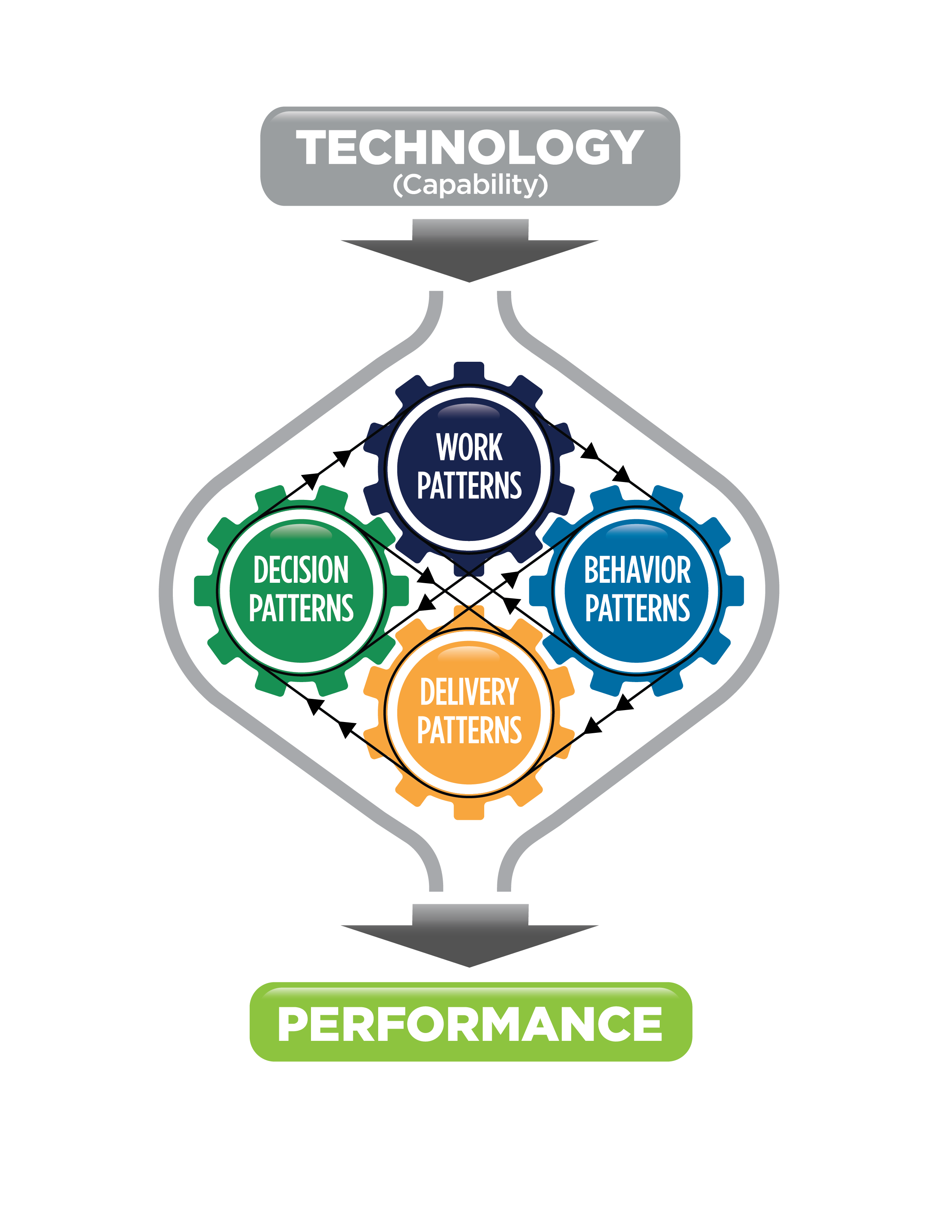 TECHNOLOGY
(Capability)

WORK PATTERNS

DECISION PATTERNS

BEHAVIOR PATTERNS

DELIVERY PATTERNS

PERFORMANCE